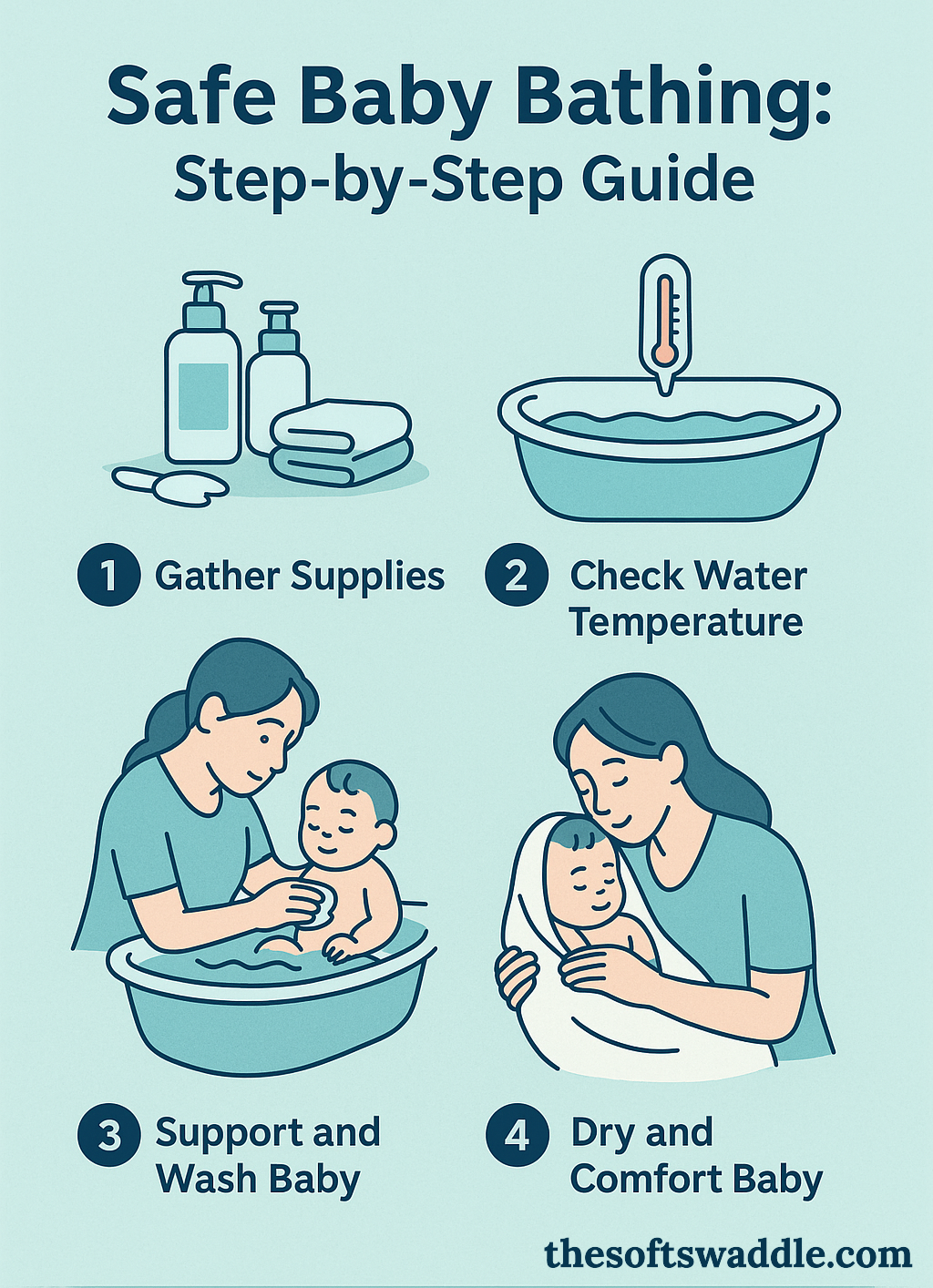 Safe Baby Bathing:
Step-by-Step Guide

1 Gather Supplies

2 Check Water Temperature

3 Support and Wash Baby

4 Dry and Comfort Baby

thesoftswaddle.com