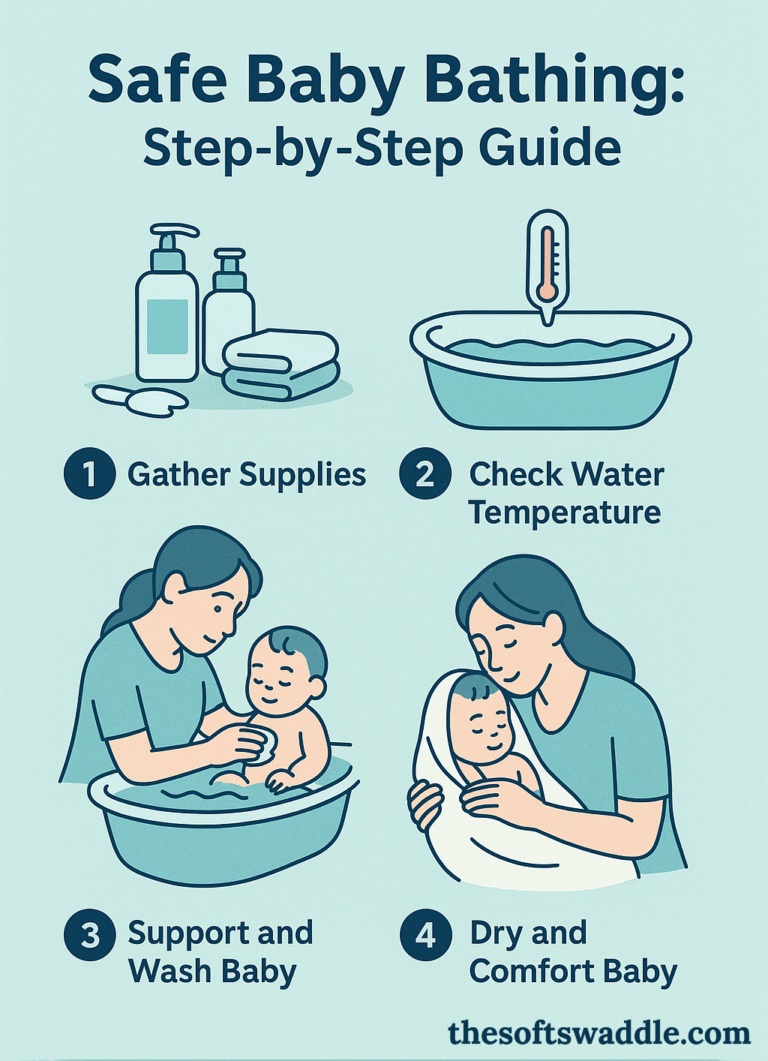 Safe Baby Bathing:
Step-by-Step Guide

1 Gather Supplies

2 Check Water Temperature

3 Support and Wash Baby

4 Dry and Comfort Baby

thesoftswaddle.com